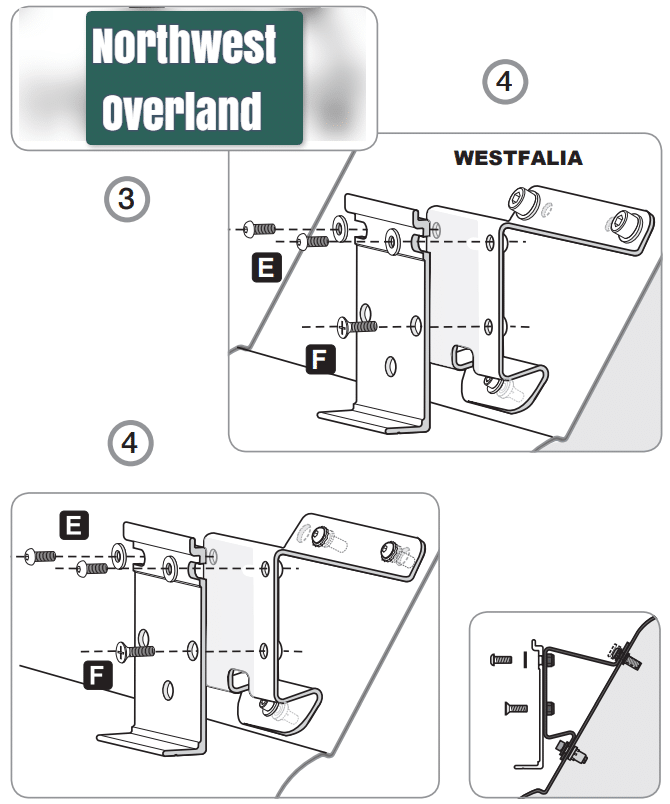 Northwest Overland

4

WESTFALIA

3

E

F

4

E

F