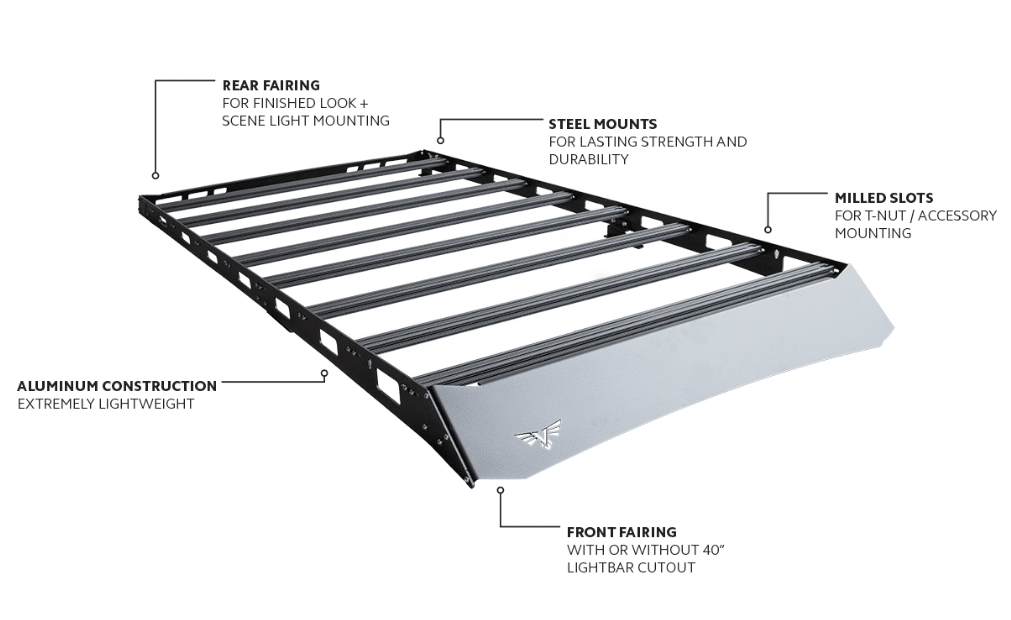 REAR FAIRING
FOR FINISHED LOOK + SCENE LIGHT MOUNTING

STEEL MOUNTS
FOR LASTING STRENGTH AND DURABILITY

MILLED SLOTS
FOR T-NUT / ACCESSORY MOUNTING

ALUMINUM CONSTRUCTION
EXTREMELY LIGHTWEIGHT

FRONT FAIRING
WITH OR WITHOUT 40" LIGHTBAR CUTOUT